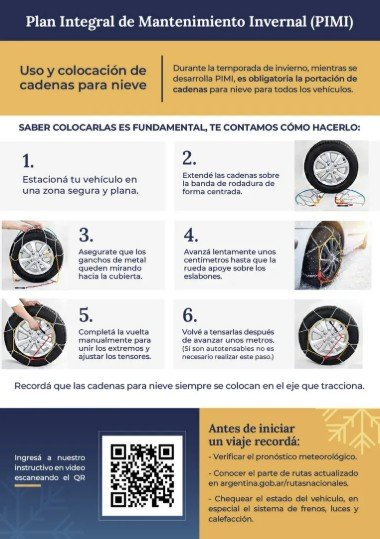 Plan Integral de Mantenimiento Invernal (PIMI)

Uso y colocación de cadenas para nieve

Durante la temporada de invierno, mientras se desarrolla PIMI, es obligatoria la portación de cadenas para nieve para todos los vehículos.

SABER COLOCARLAS ES FUNDAMENTAL, TE CONTAMOS CÓMO HACERLO:

1.
Estacioná tu vehículo en una zona segura y plana.

2.
Extendé las cadenas sobre la banda de rodadura de forma centrada.

3.
Asegurate que los ganchos de metal queden mirando hacia la cubierta.

4.
Avanzá lentamente unos centímetros hasta que la rueda apoye sobre los eslabones.

5.
Completá la vuelta manualmente para unir los extremos y ajustar los tensores.

6.
Volvé a tensarlas después de avanzar unos metros. (Si son autotensables no es necesario realizar este paso.)

Recordá que las cadenas para nieve siempre se colocan en el eje que tracciona.

Ingresá a nuestro instructivo en video escaneando el QR

Antes de iniciar un viaje recordá:
- Verificar el pronóstico meteorológico.
- Conocer el parte de rutas actualizado en argentina.gob.ar/rutasnacionales.
- Chequear el estado del vehículo, en especial el sistema de frenos, luces y calefacción.